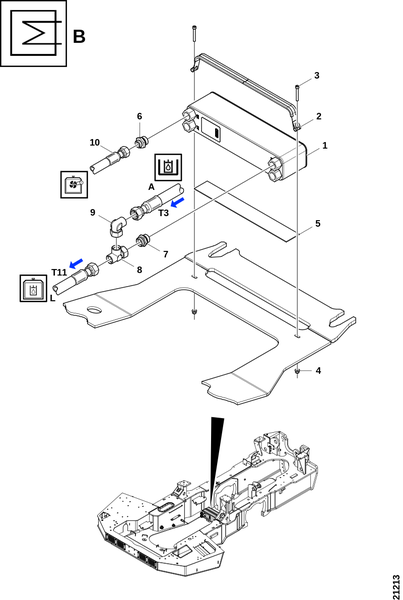 B

3
2
6
1
10
A
T3
9
5
7
8
T11
L
4
21213