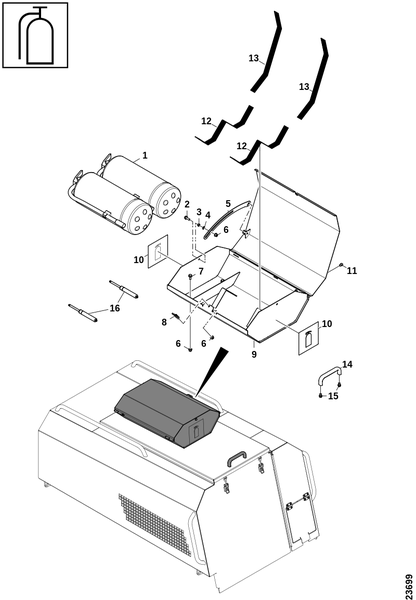 13
13
12
12
1
2
3
4
5
6
10
7
11
16
8
6
6
9
10
14
15
23699