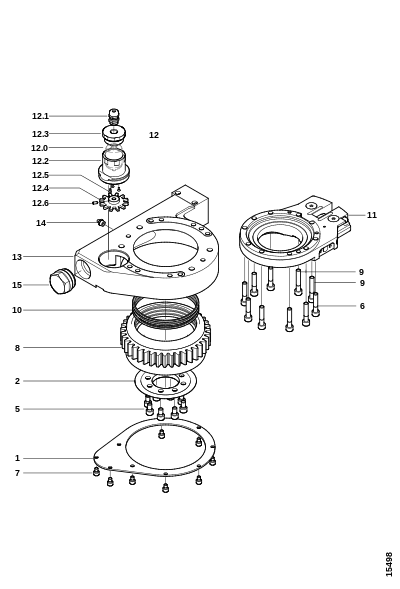 12.1
12.3
12
12.0
12.2
12.5
12.4
12.6
14
11
13
9
9
15
6
10
8
2
5
1
7
15498