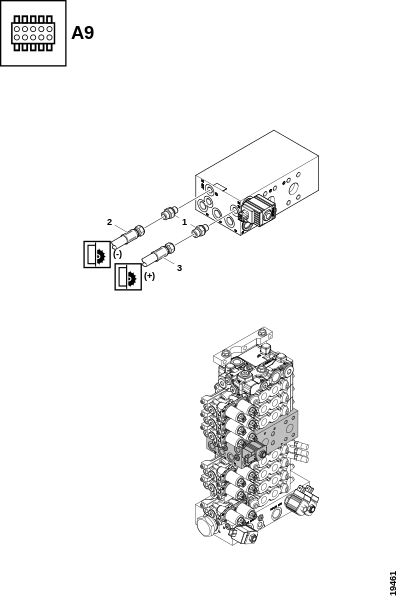 A9

2
1
(-)
3
(+)

19461