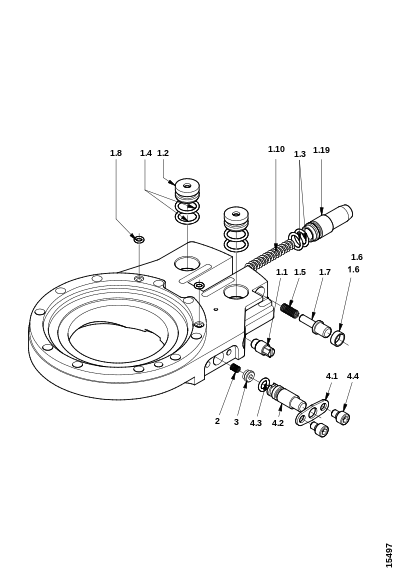 1.8
1.4
1.2
1.10
1.3
1.19
1.6
1.1
1.5
1.7
1.6
4.1
4.4
2
3
4.3
4.2
15497