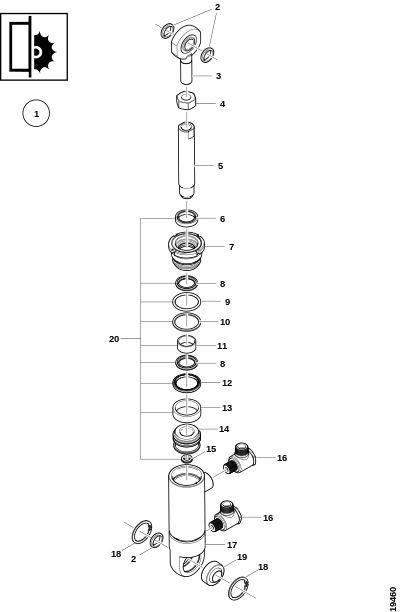 1

2
3
4
5
6
7
8
9
10
20
11
8
12
13
14
15
16
16
17
18
2
19
18
19460