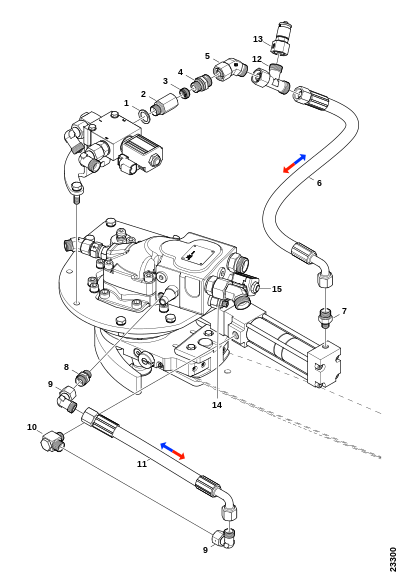 13
5
12
4
3
2
1
6
15
7
8
9
14
10
11
9
23300