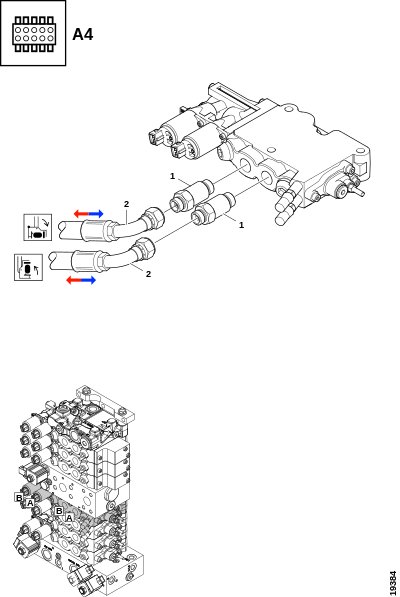 A4

1
2
1
2

B
A
B
A

19384