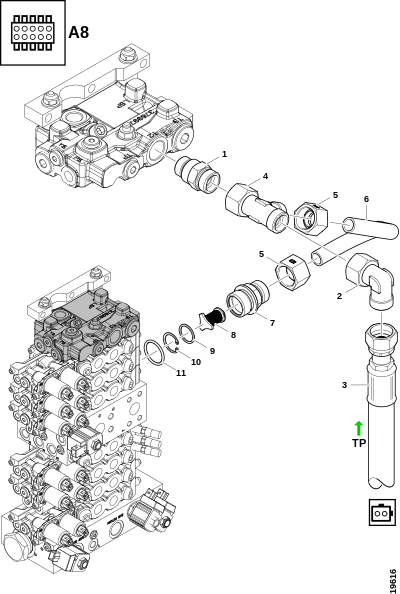 A8

1

4

5

6

5

2

7

8

9

10

11

3

TP

19616