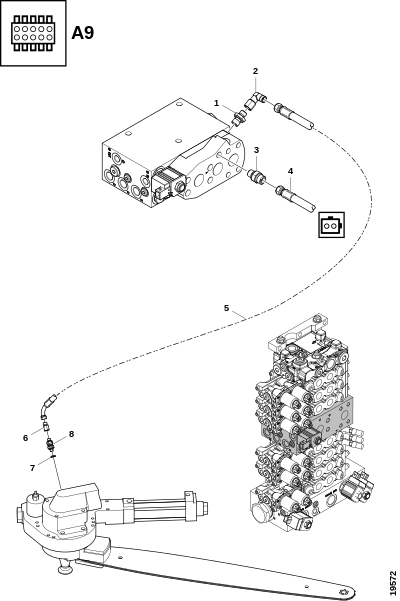 A9

2

1

3

4

5

6

8

7

19572