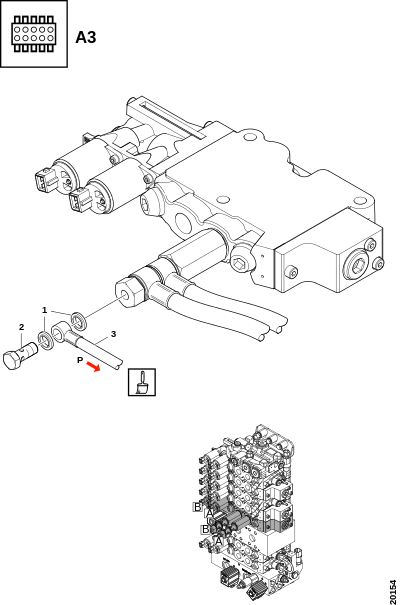 A3

1
2
3
P

B
A
B
A

20154