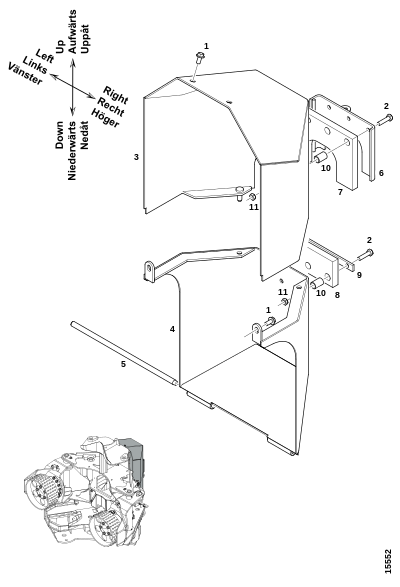 Up
Aufwärts
Uppåt
Left
Links
Vänster
Right
Recht
Höger
Down
Niederwärts
Nedåt

1
2
3
10
6
7
11
2
9
8
10
11
1
4
5

15552