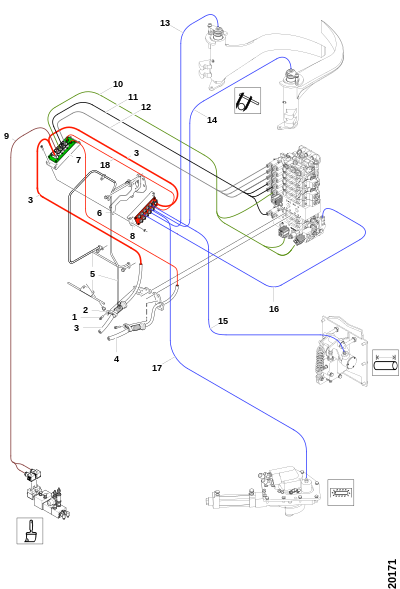 13
10
11
12
14
9
7
3
18
3
6
8
5
2
1
3
4
16
15
17
20171