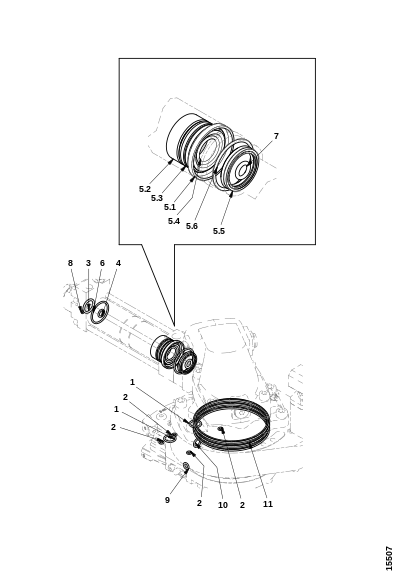 7
5.2
5.3
5.1
5.4
5.6
5.5
8 3 6 4
1
2
1
2
9
2
10
2
11
15507