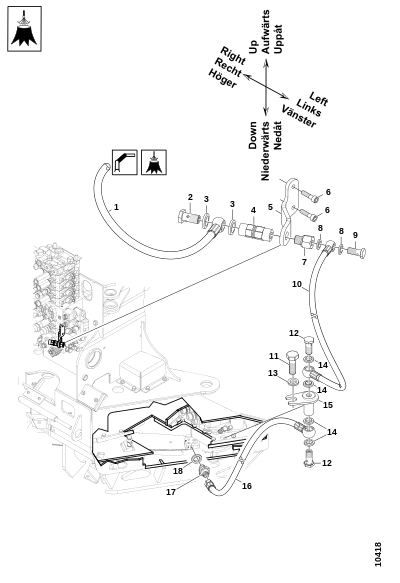 Up
Aufwärts
Uppåt

Right
Recht
Höger

Left
Links
Vänster

Down
Niederwärts
Nedåt

1
2
3
3
4
5
6
6
7
8
8
9
10
12
11
14
13
14
15
14
12
18
17
16

10418