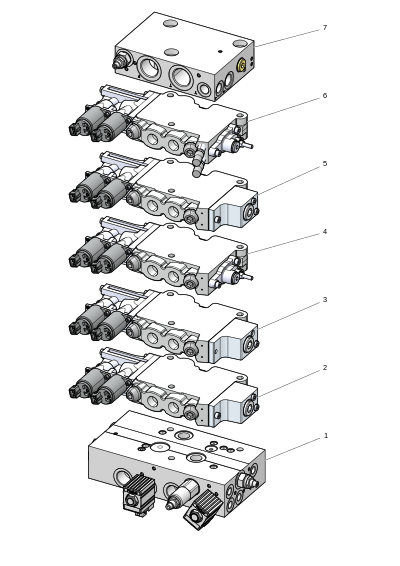 7
6
5
4
3
2
1