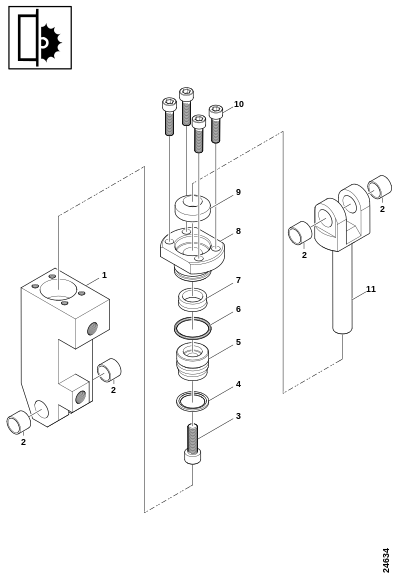 10
9
2
8
2
1
7
11
6
5
2
4
2
3
24634