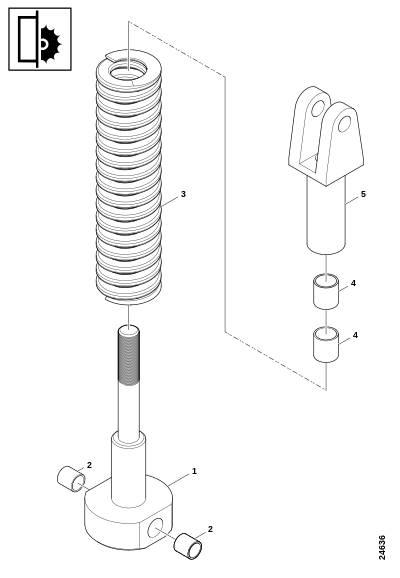 3

5

4

4

2

1

2

24636