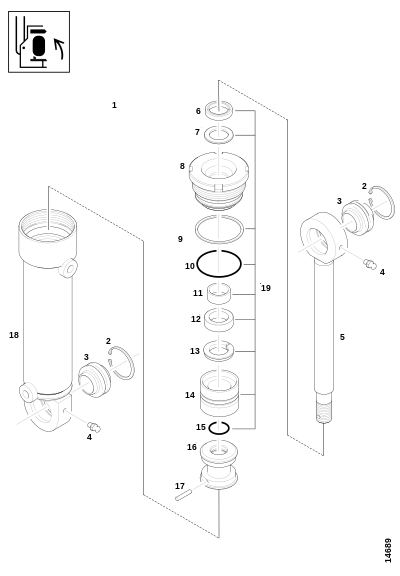 1
6
7
8
9
10
11
12
13
14
15
16
17
19
2
3
4
5
18
2
3
4
14689