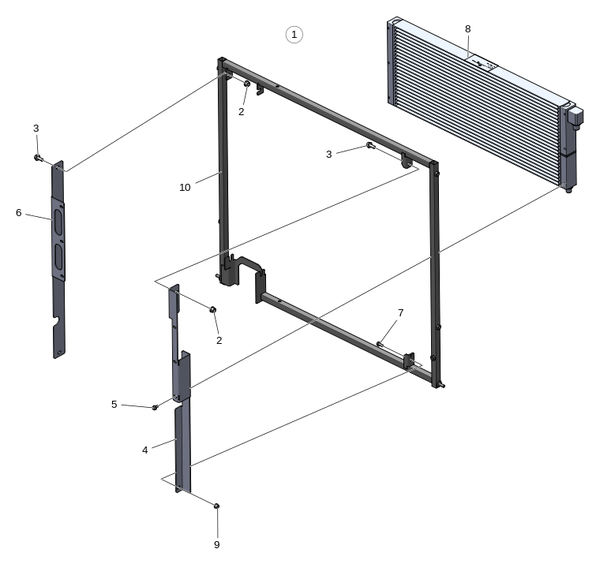 1
8
2
3
3
10
6
7
2
5
4
9