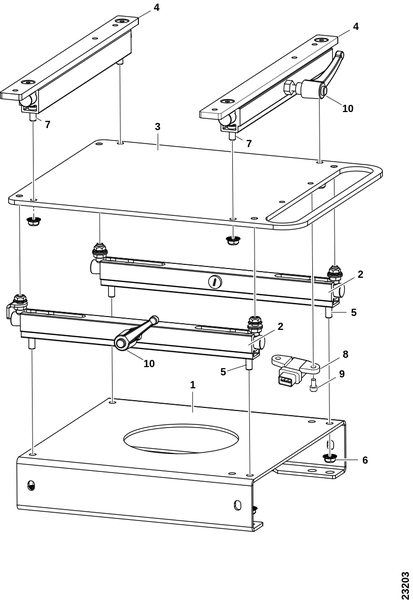 4
4
10
7
3
7
2
5
2
10
5
8
9
1
6
23203