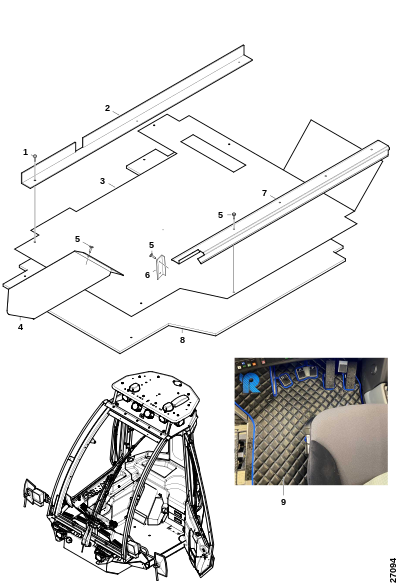 2
1
3
7
5
5
5
6
4
8
R
9
27094