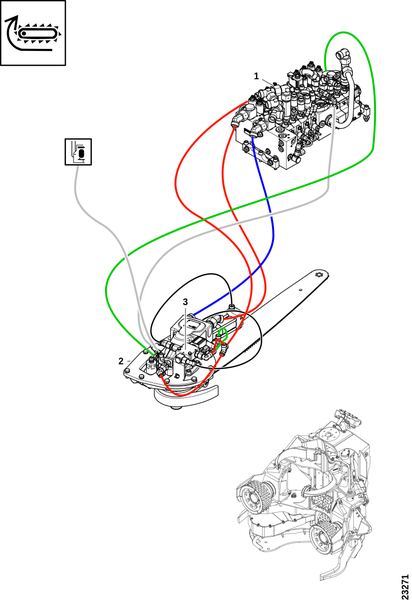 1

3

2

23271