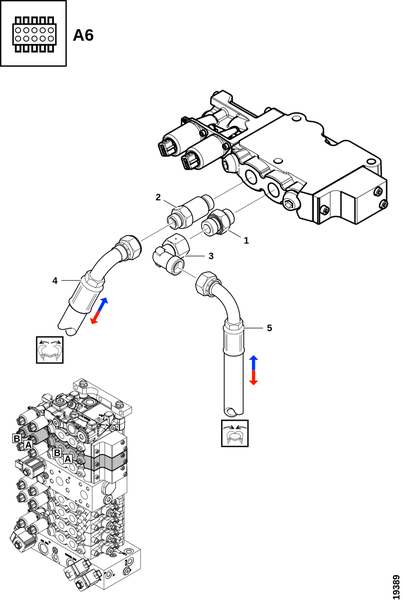 A6

2
1
3
4
5

B
A
B
A

19389