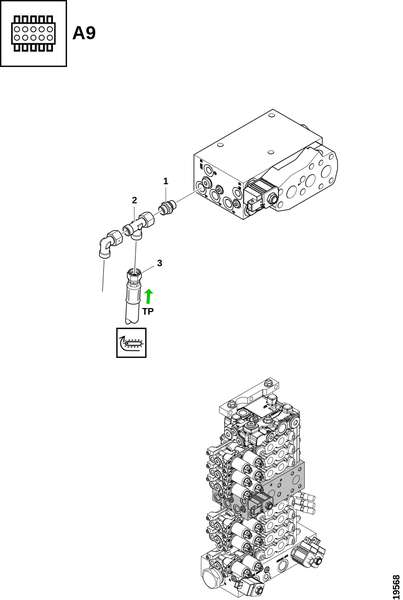 A9

1

2

3

TP

19568