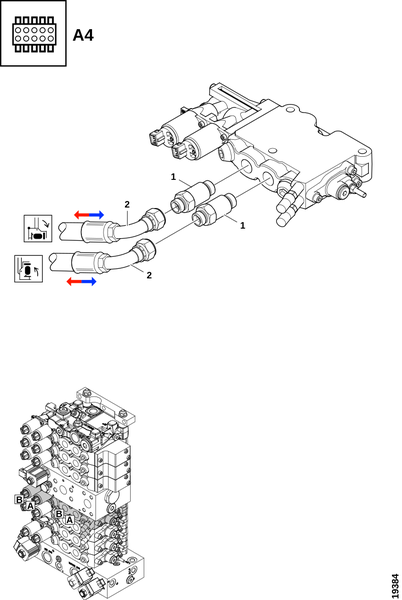 A4

1
2
1
2

B
A
B
A

19384