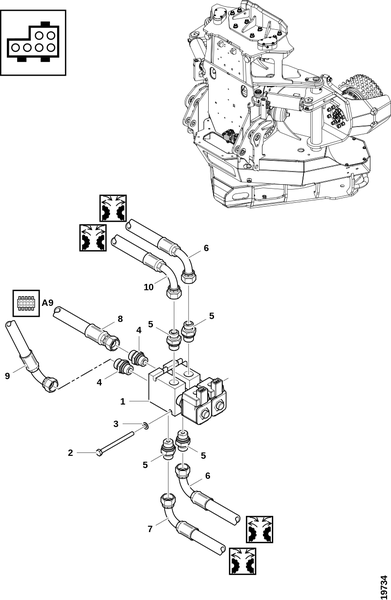 6
10
A9
8
5
5
4
9
4
1
3
2
5
5
6
7
19734