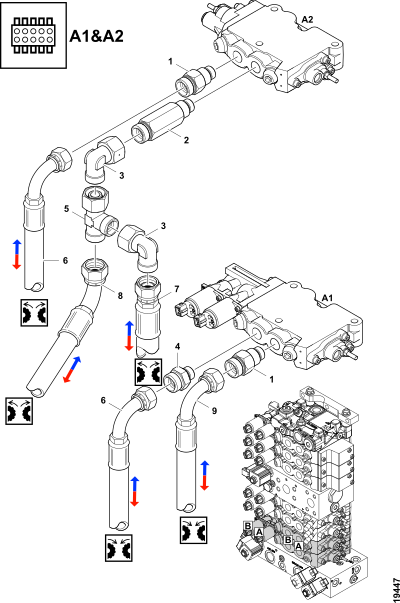 A1&A2

A2

1

2

3

5

3

6

8

7

A1

4

1

6

9

B A

B A

19447