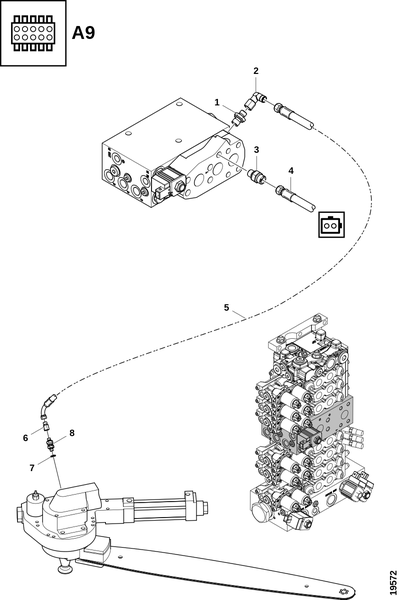 A9

2
1
3
4
5
6
8
7
19572