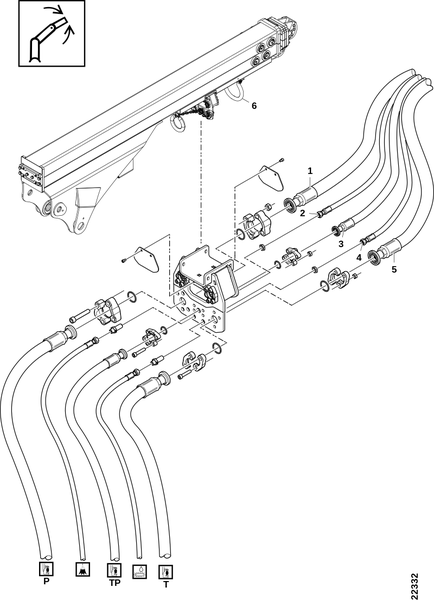 6
1
2
3
4
5
P
TP
T
22332