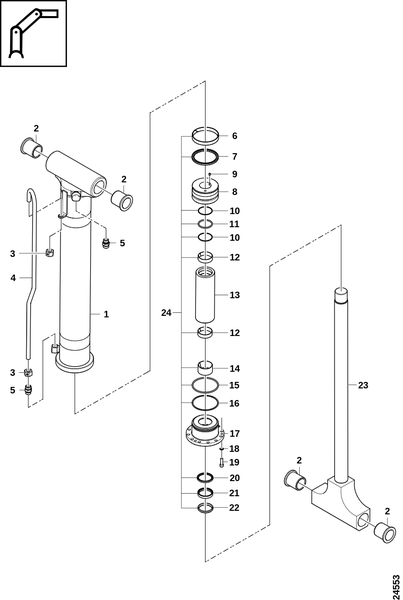 2
2
5
3
4
1
3
5
6
7
9
8
10
11
10
12
13
24
12
14
15
16
17
18
19
20
21
22
23
2
2
24553