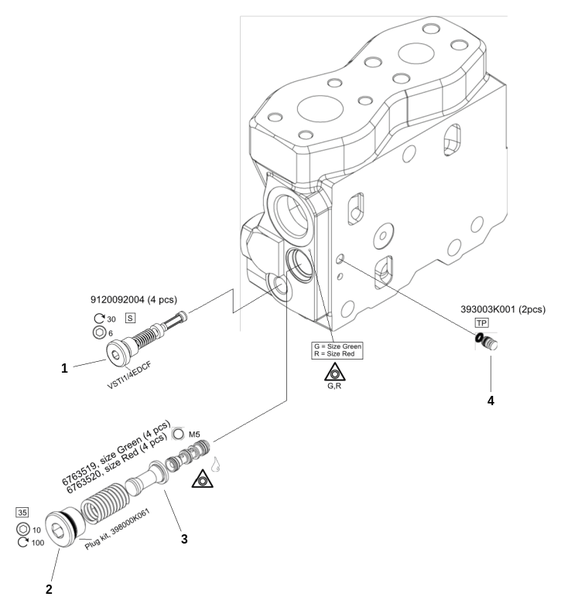 9120092004 (4 pcs)

30 S

6

1

VSTI1/4EDCF

G = Size Green
R = Size Red

G,R

393003K001 (2pcs)

TP

4

6763519, size Green (4 pcs)
6763520, size Red (4 pcs)

M5

35

10

100

Plug kit, 398000K061

3

2