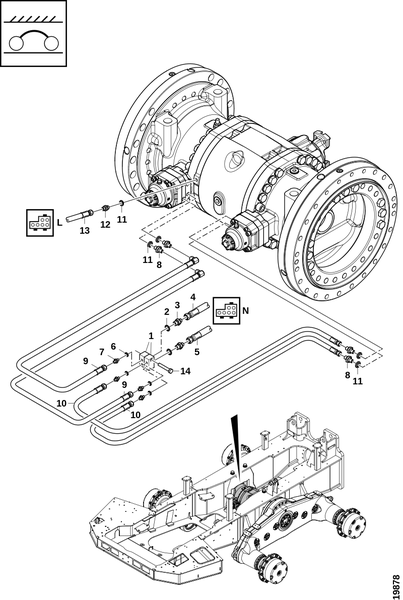 L
13
12
11
11
8
2
3
4
N
1
6
7
9
5
14
9
10
10
8
11
19878