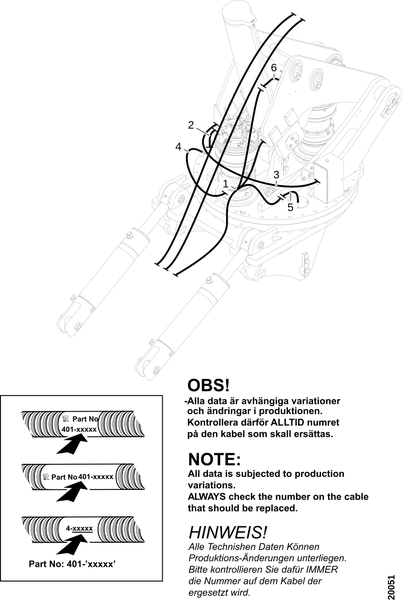 6
2
4
3
1
5

Part No
401-xxxxx

Part No 401-xxxxx

4-xxxxx

Part No: 401-'xxxxx'

OBS!
-Alla data är avhängiga variationer och ändringar i produktionen. Kontrollera därför ALLTID numret på den kabel som skall ersättas.

NOTE:
All data is subjected to production variations.
ALWAYS check the number on the cable that should be replaced.

HINWEIS!
Alle Technishen Daten Können Produktions-Änderungen unterliegen. Bitte kontrollieren Sie dafür IMMER die Nummer auf dem Kabel der ergesetzt wird.

20051