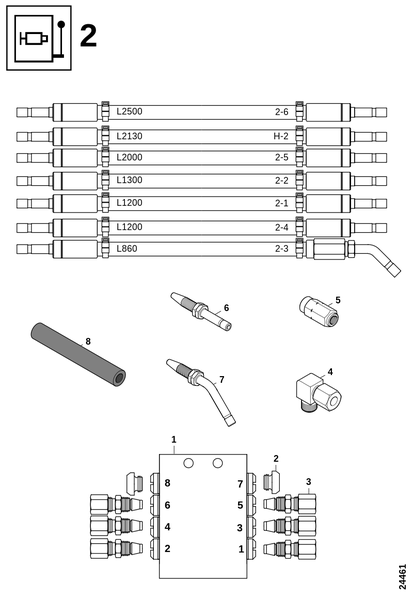 2

L2500 2-6
L2130 H-2
L2000 2-5
L1300 2-2
L1200 2-1
L1200 2-4
L860 2-3

6
5
8
7
4

1
2
3
8
7
6
5
4
3
2
1

24461