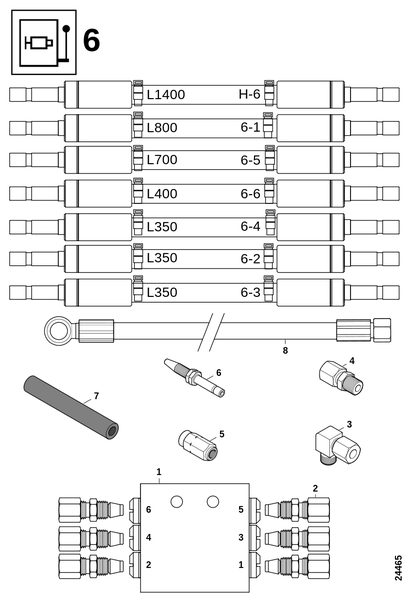 6

L1400 H-6
L800 6-1
L700 6-5
L400 6-6
L350 6-4
L350 6-2
L350 6-3

8
6
4
7
5
3
1
2
6
5
4
3
2
1

24465