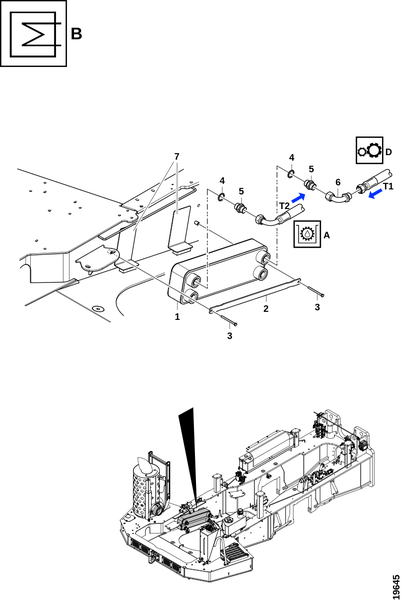 B

7
4
5
4
5
6
D
T1
T2
A
1
2
3
3

19645