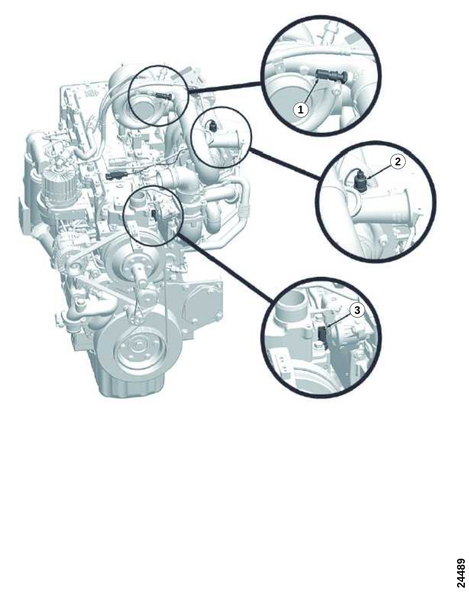 1
2
3
24489