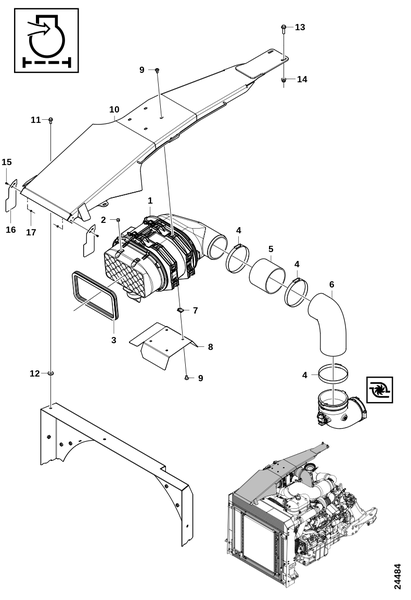 13
9
14
10
11
15
16
17
1
2
4
5
4
6
3
7
8
9
12
4
24484