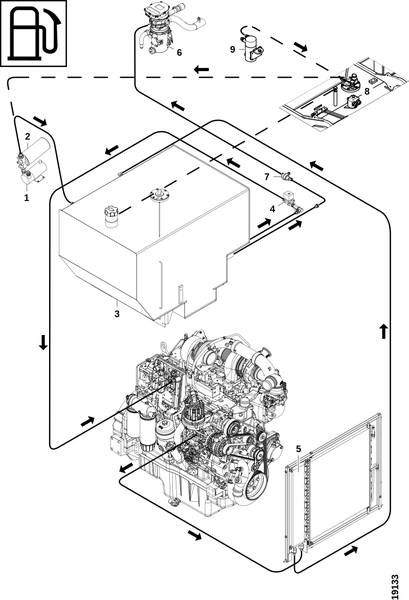 6
9
8
2
1
7
4
3
5
19133