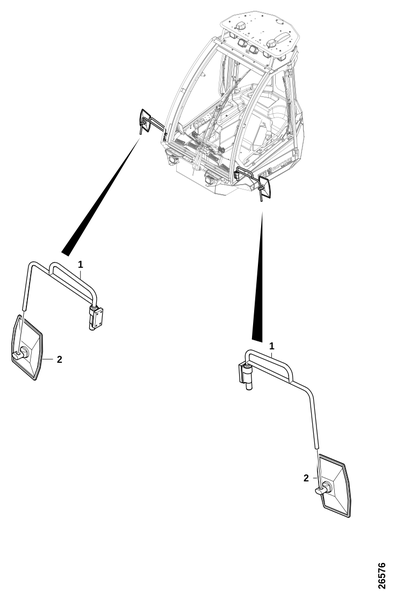 1
2
1
2
26576