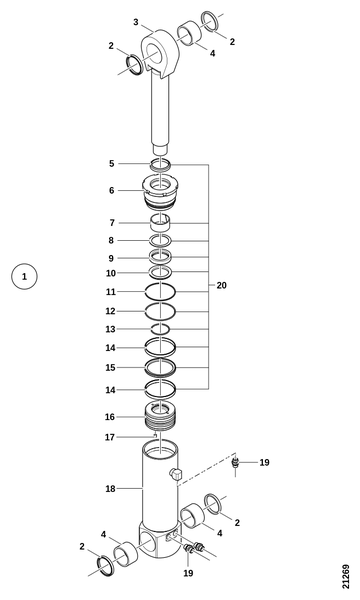 3
2
2
4
5
6
7
8
9
10
1
11
20
12
13
14
15
14
16
17
19
18
2
4
4
2
19
21269