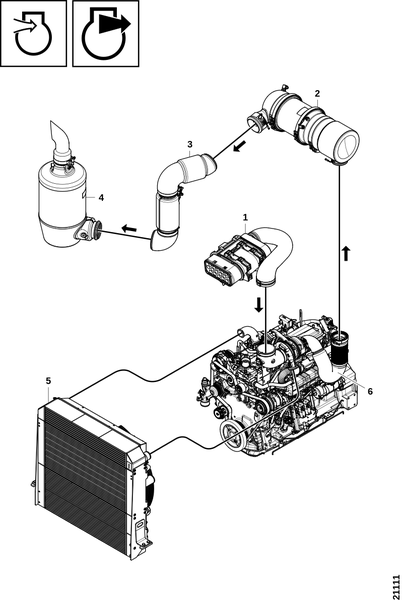 2
3
4
1
5
6
21111