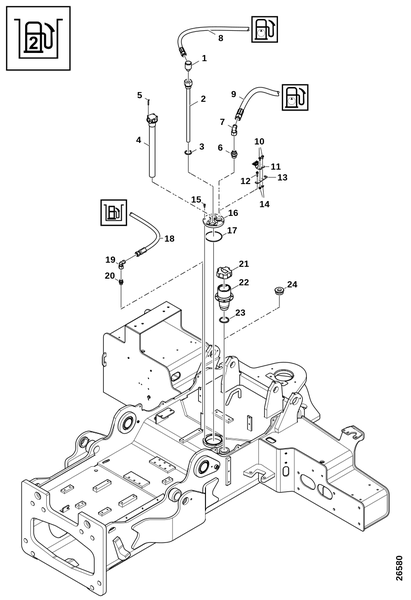 2

8
1
2
3
5
4
9
7
6
10
11
12
13
14
15
16
17
18
19
20
21
22
23
24

26580