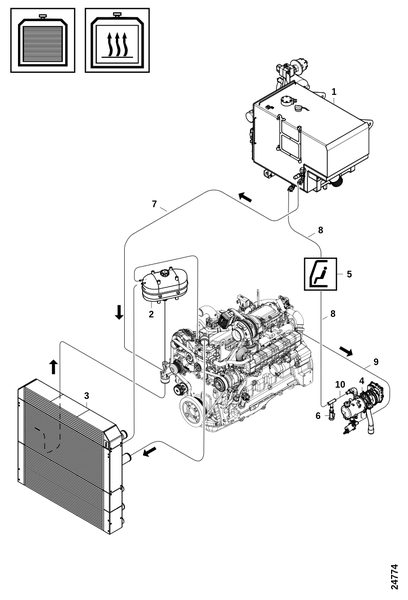 1
7
8
5
2
8
9
3
10
4
6
24774