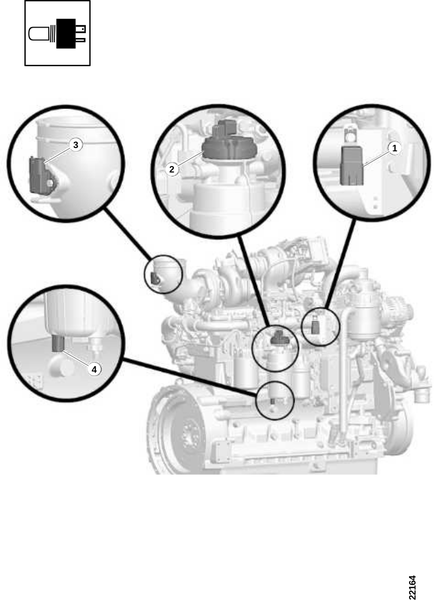 3
2
1
4
22164