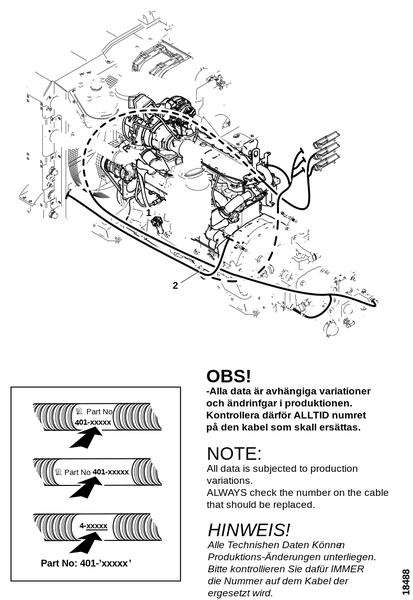 1

2

Part No
401-xxxxx

Part No 401-xxxxx

4-xxxxx

Part No: 401-'xxxxx'

OBS!
-Alla data är avhängiga variationer och ändrinfgar i produktionen. Kontrollera därför ALLTID numret på den kabel som skall ersättas.

NOTE:
All data is subjected to production variations.
ALWAYS check the number on the cable that should be replaced.

HINWEIS!
Alle Technishen Daten Können Produktions-Änderungen unterliegen. Bitte kontrollieren Sie dafür IMMER die Nummer auf dem Kabel der ergesetzt wird.

18488