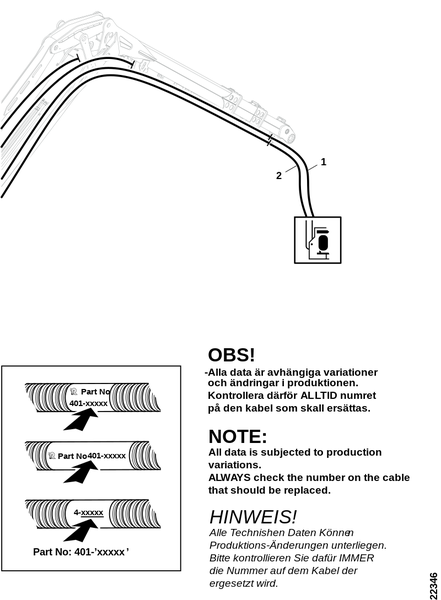 1

2

Part No
401-xxxxx

Part No401-xxxxx

4-xxxxx

Part No: 401-'xxxxx'

OBS!

-Alla data är avhängiga variationer och ändringar i produktionen. Kontrollera därför ALLTID numret på den kabel som skall ersättas.

NOTE:

All data is subjected to production variations.
ALWAYS check the number on the cable that should be replaced.

HINWEIS!

Alle Technishen Daten Können Produktions-Änderungen unterliegen. Bitte kontrollieren Sie dafür IMMER die Nummer auf dem Kabel der ergesetzt wird.

22346