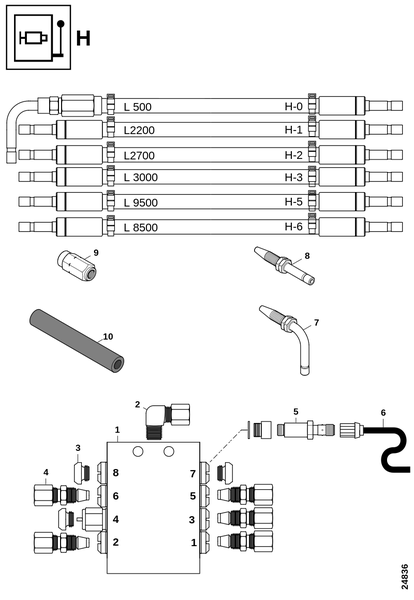 H

L 500 H-0
L2200 H-1
L2700 H-2
L 3000 H-3
L 9500 H-5
L 8500 H-6

9
8
10
7

2
1
5
6
3
4
8
7
6
5
4
3
2
1

24836