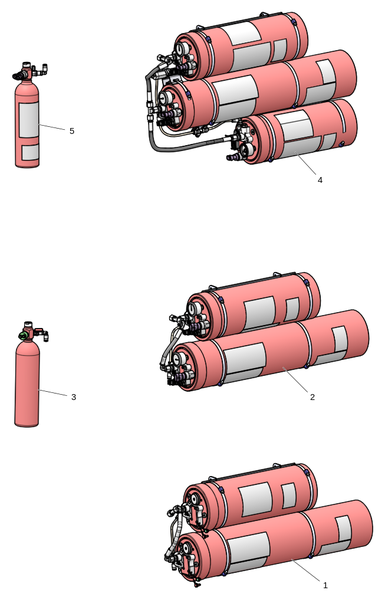 5

4

3

2

1